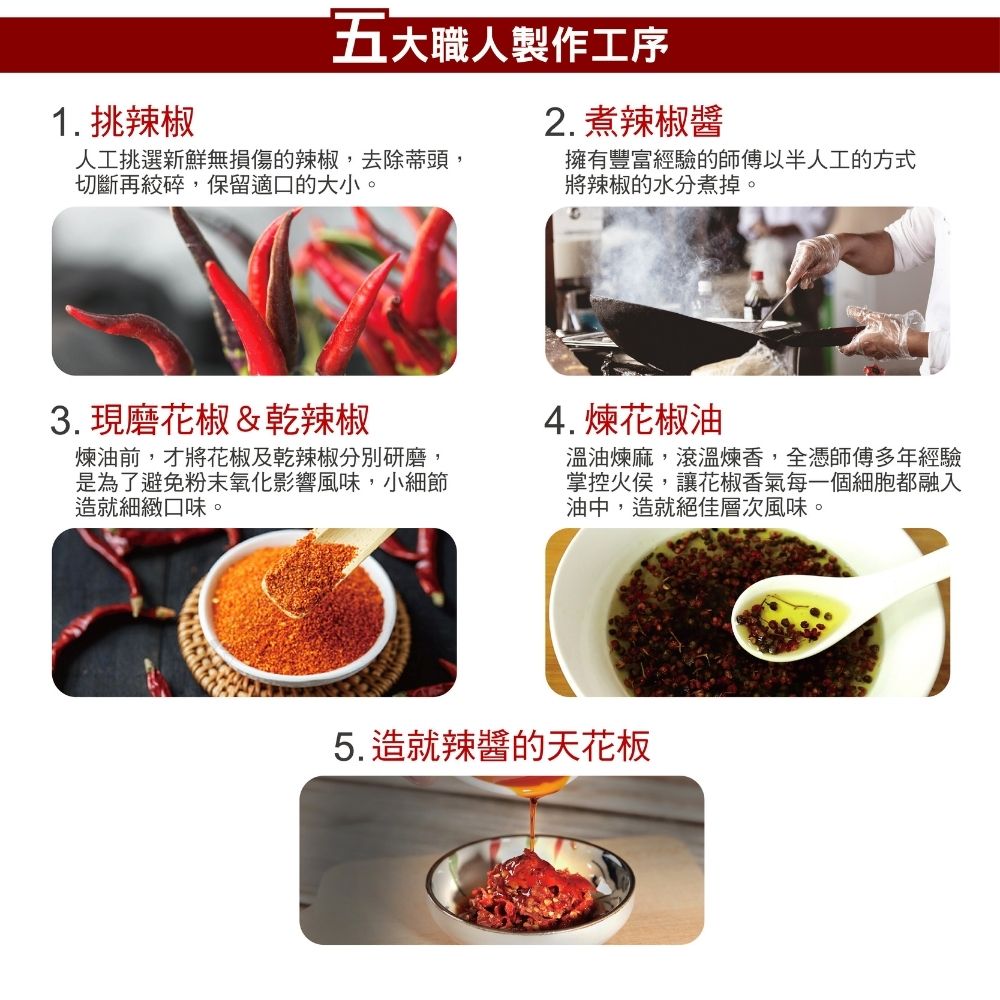 五大職人製作工序

1. 挑辣椒
人工挑選新鮮無損傷的辣椒，去除蒂頭，切斷再絞碎，保留適口的大小。

2. 煮辣椒醬
擁有豐富經驗的師傅以半人工的方式將辣椒的水分煮掉。

3. 現磨花椒＆乾辣椒
煉油前，才將花椒及乾辣椒分別研磨，是為了避免粉末氧化影響風味，小細節造就細緻口味。

4. 煉花椒油
溫油煉麻，滾溫煉香，全憑師傅多年經驗掌控火侯，讓花椒香氣每一個細胞都融入油中，造就絕佳層次風味。

5. 造就辣醬的天花板