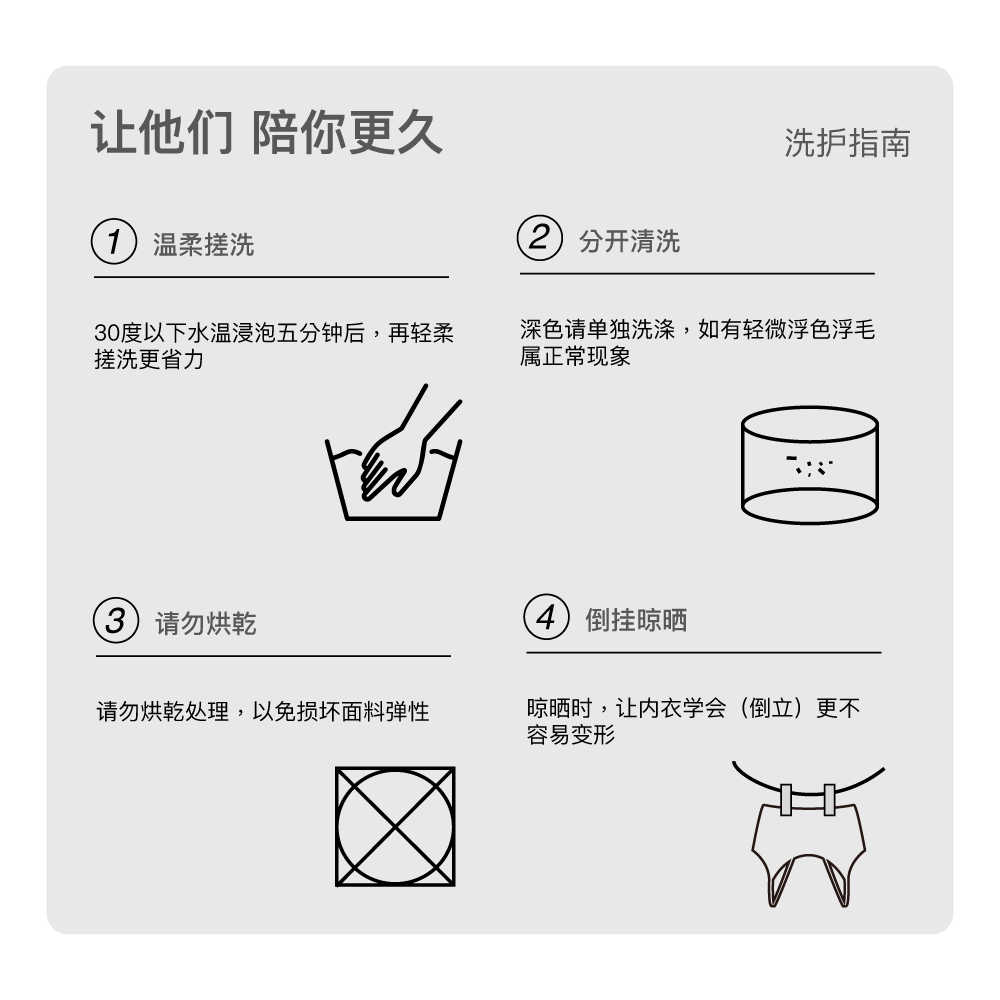 让他们 陪你更久

洗护指南

1 温柔搓洗

30度以下水温浸泡五分钟后，再轻柔搓洗更省力

2 分开清洗

深色请单独洗涤，如有轻微浮色浮毛属正常现象

3 请勿烘乾

请勿烘乾处理，以免损坏面料弹性

4 倒挂晾晒

晾晒时，让内衣学会（倒立）更不容易变形